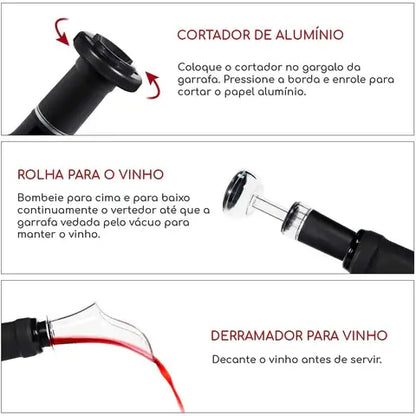 CORTADOR DE ALUMÍNIO

Coloque o cortador no gargalo da garrafa. Pressione a borda e enrole para cortar o papel alumínio.

ROLHA PARA O VINHO

Bombeie para cima e para baixo continuamente o vertedor até que a garrafa vedada pelo vácuo para manter o vinho.

DERRAMADOR PARA VINHO

Decante o vinho antes de servir.