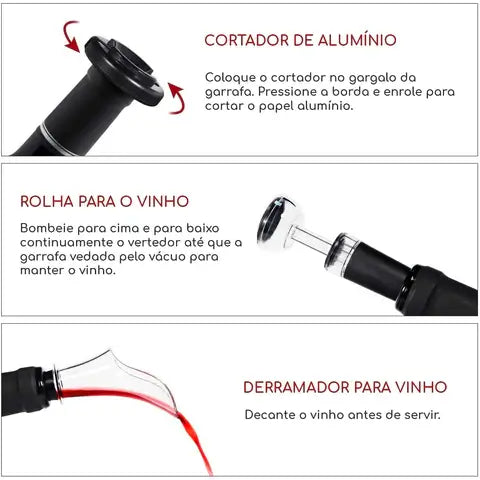 CORTADOR DE ALUMÍNIO

Coloque o cortador no gargalo da garrafa. Pressione a borda e enrole para cortar o papel alumínio.

ROLHA PARA O VINHO

Bombeie para cima e para baixo continuamente o vertedor até que a garrafa vedada pelo vácuo para manter o vinho.

DERRAMADOR PARA VINHO

Decante o vinho antes de servir.